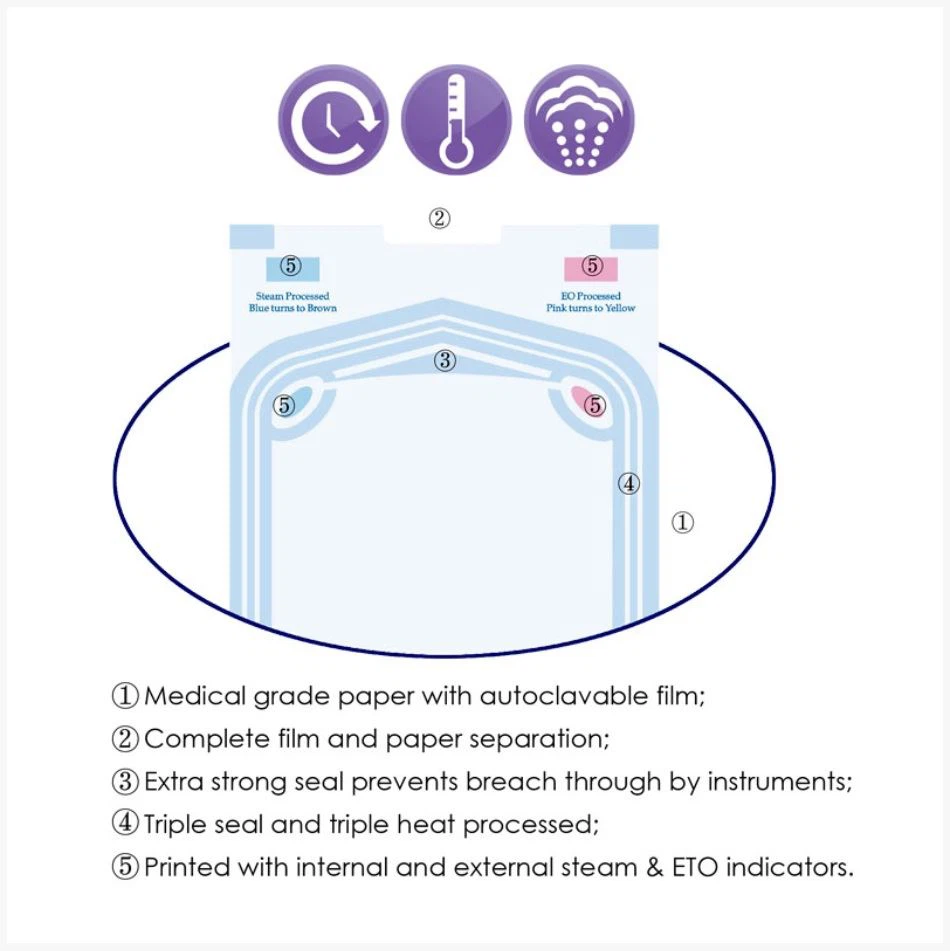 ②

⑤
Steam Processed
Blue turns to Brown

⑤
EO Processed
Pink turns to Yellow

③

⑤

⑤

④

①

① Medical grade paper with autoclavable film;
② Complete film and paper separation;
③ Extra strong seal prevents breach through by instruments;
④ Triple seal and triple heat processed;
⑤ Printed with internal and external steam & ETO indicators.